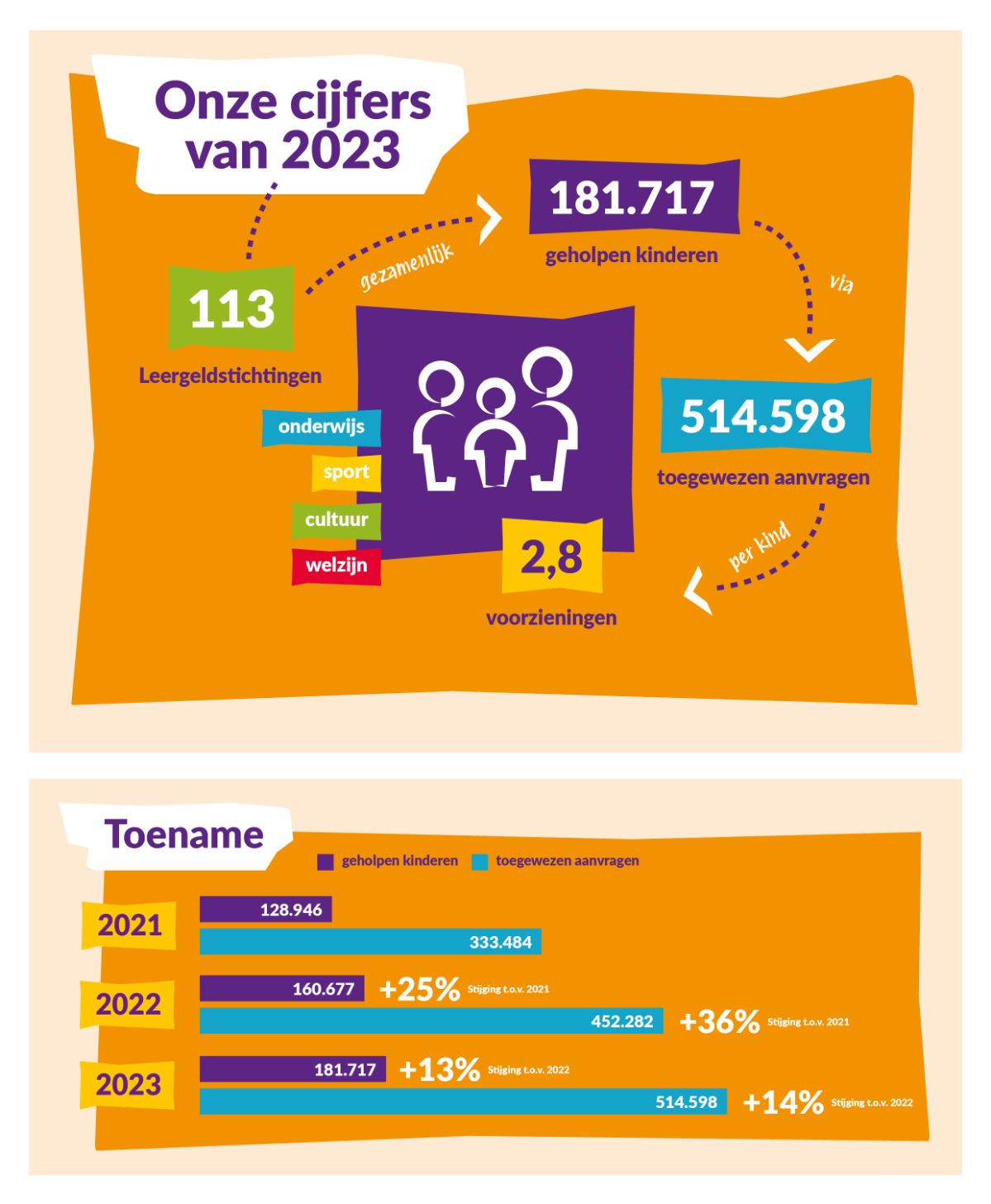 Onze cijfers van 2023

113
Leergeldstichtingen

gezamenlijk

181.717
geholpen kinderen

via

514.598
toegewezen aanvragen

per kind

2,8
voorzieningen

onderwijs
sport
cultuur
welzijn

Toename

geholpen kinderen
toegewezen aanvragen

2021
128.946
333.484

2022
160.677 +25% Stijging t.o.v. 2021
452.282 +36% Stijging t.o.v. 2021

2023
181.717 +13% Stijging t.o.v. 2022
514.598 +14% Stijging t.o.v. 2022